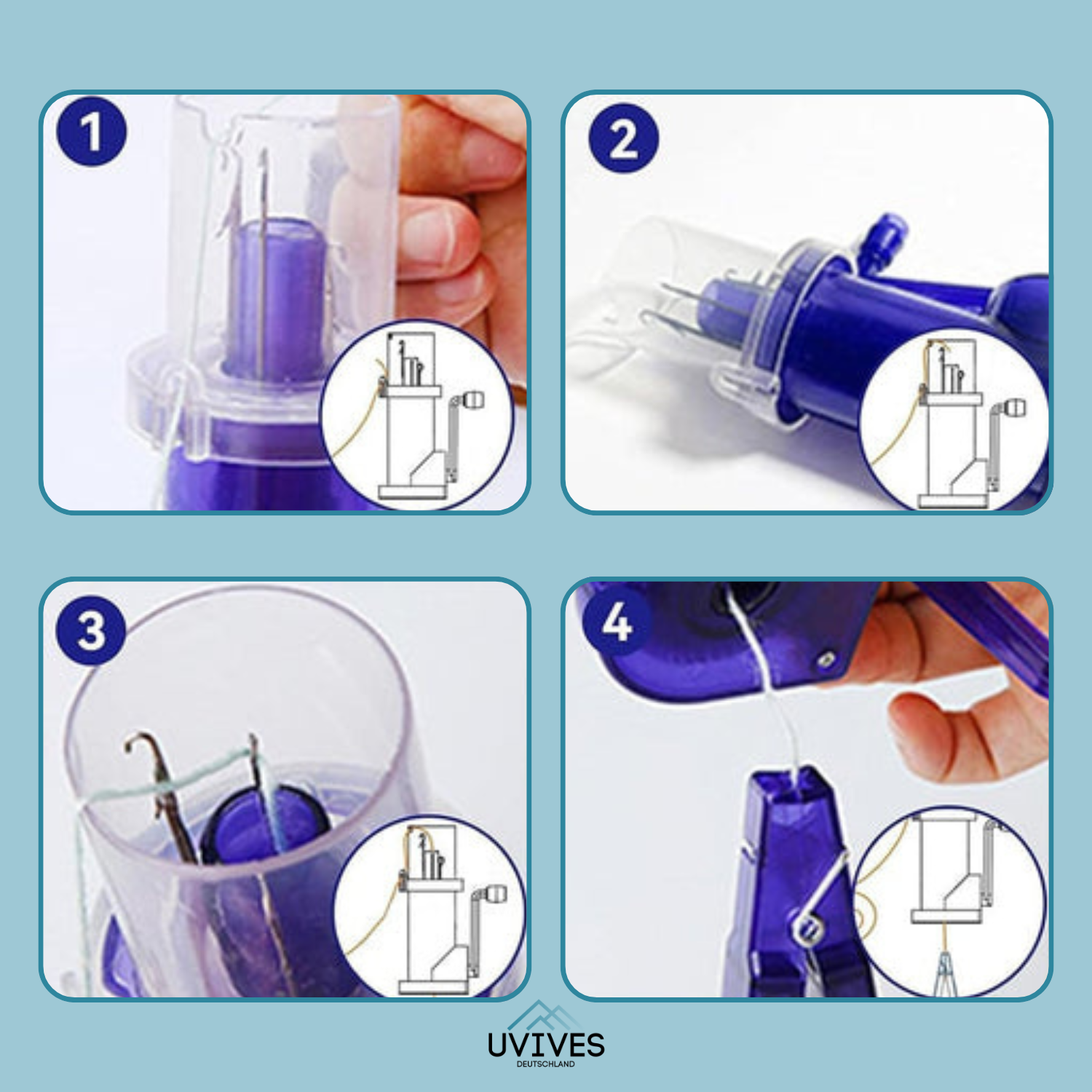 1

2

3

4

UVIVES
DEUTSCHLAND