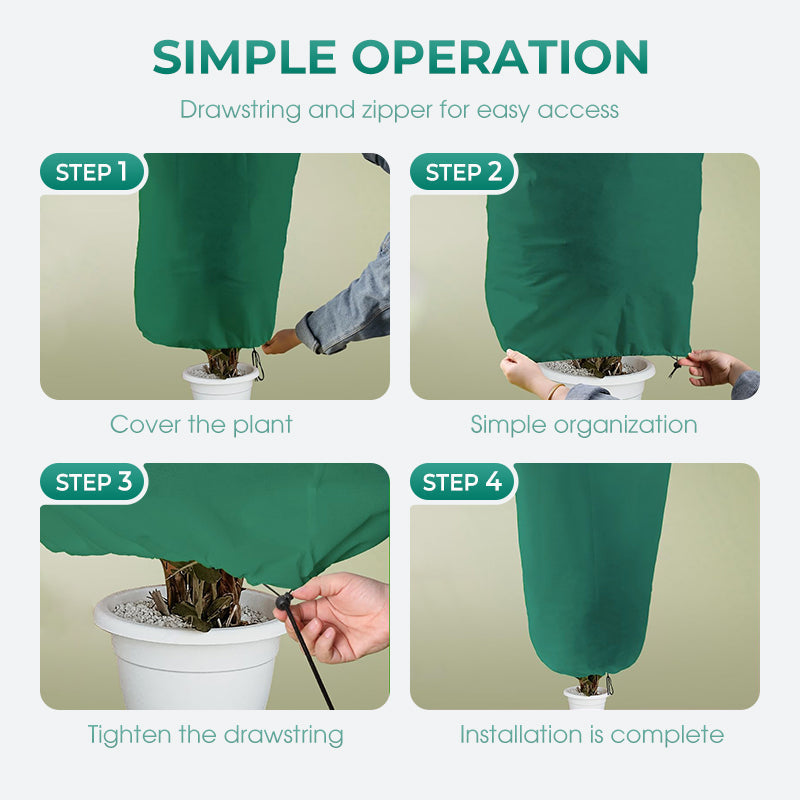 SIMPLE OPERATION

Drawstring and zipper for easy access

STEP 1

Cover the plant

STEP 2

Simple organization

STEP 3

Tighten the drawstring

STEP 4

Installation is complete