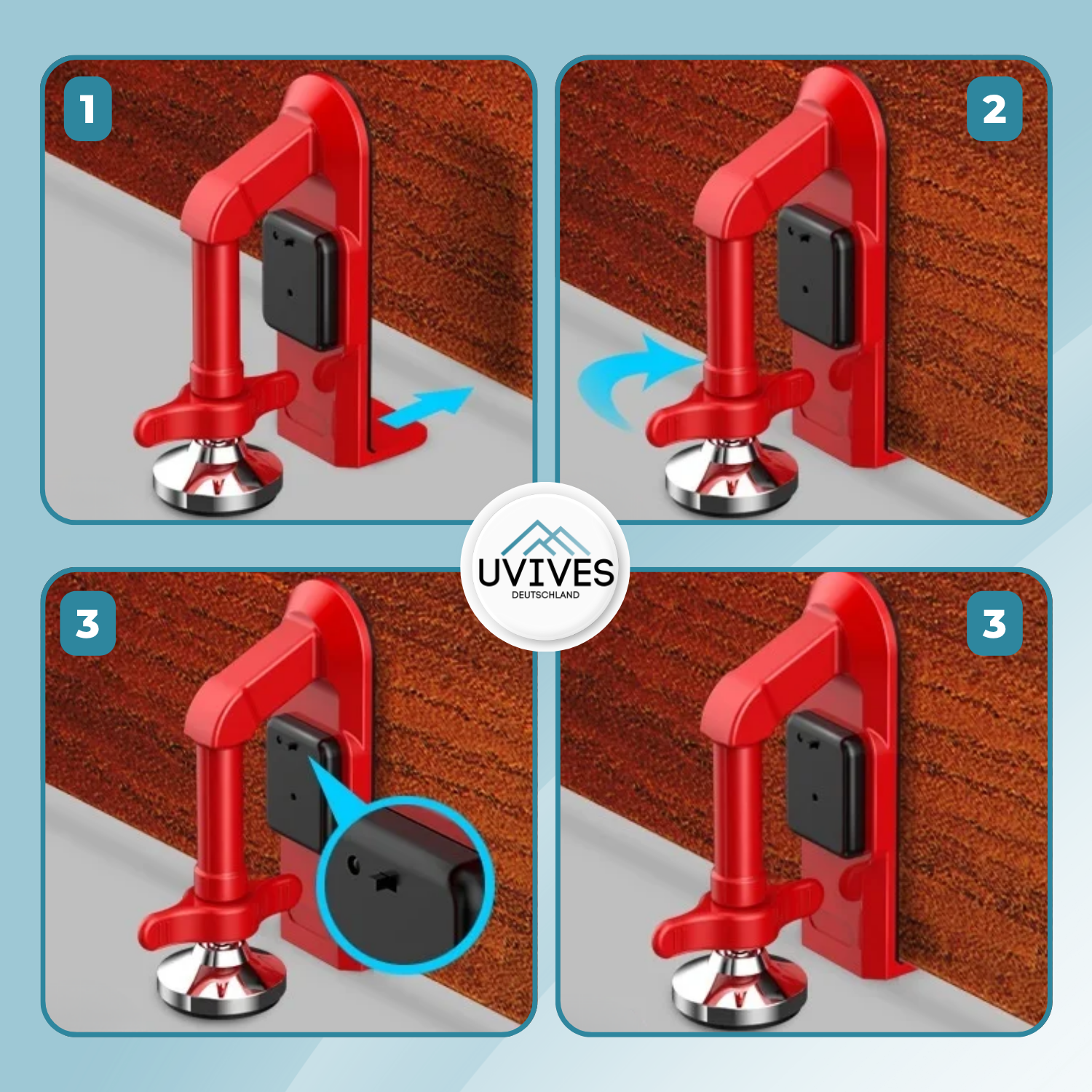 1

2

UVIVES
DEUTSCHLAND

3

3