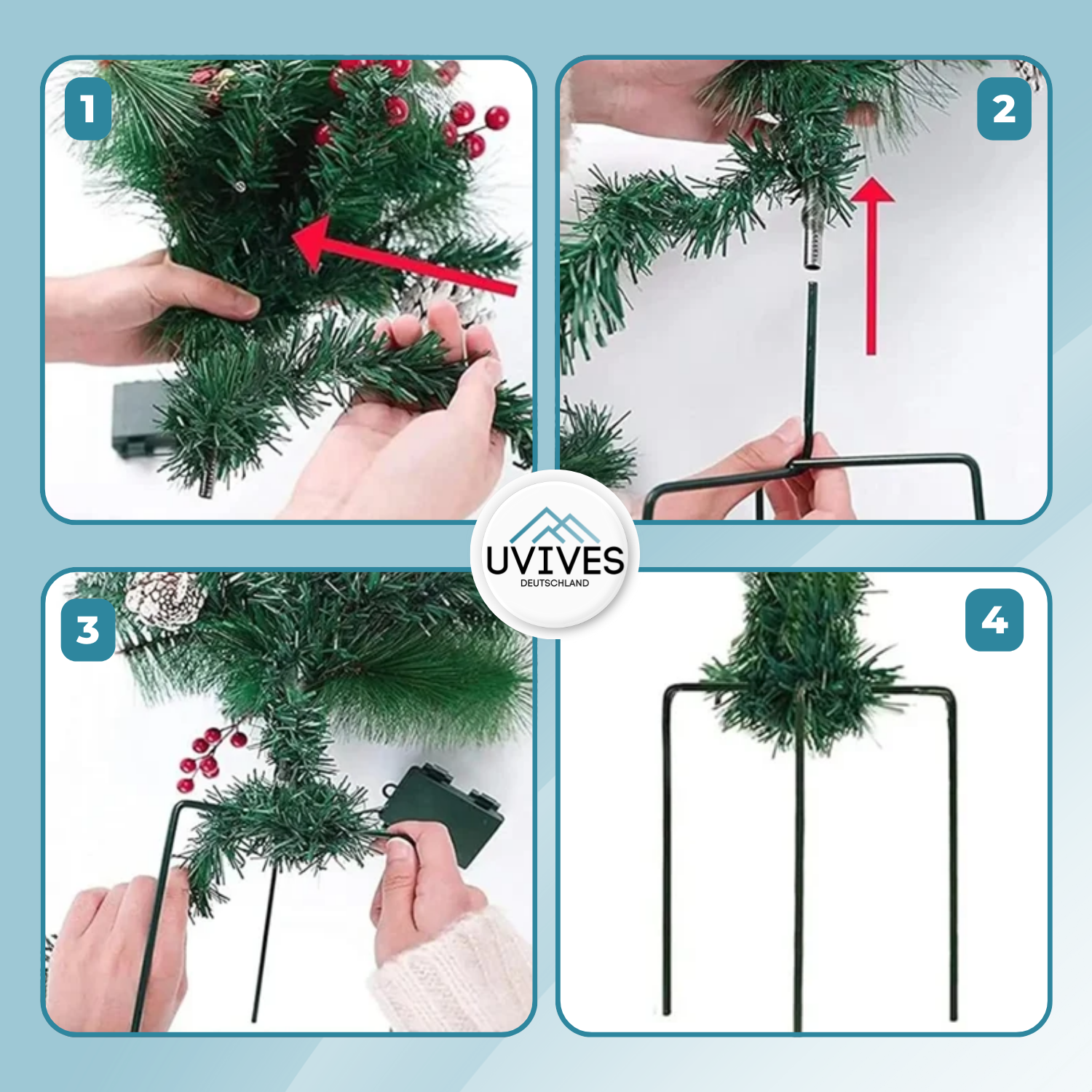 1

2

UVIVES
DEUTSCHLAND

3

4