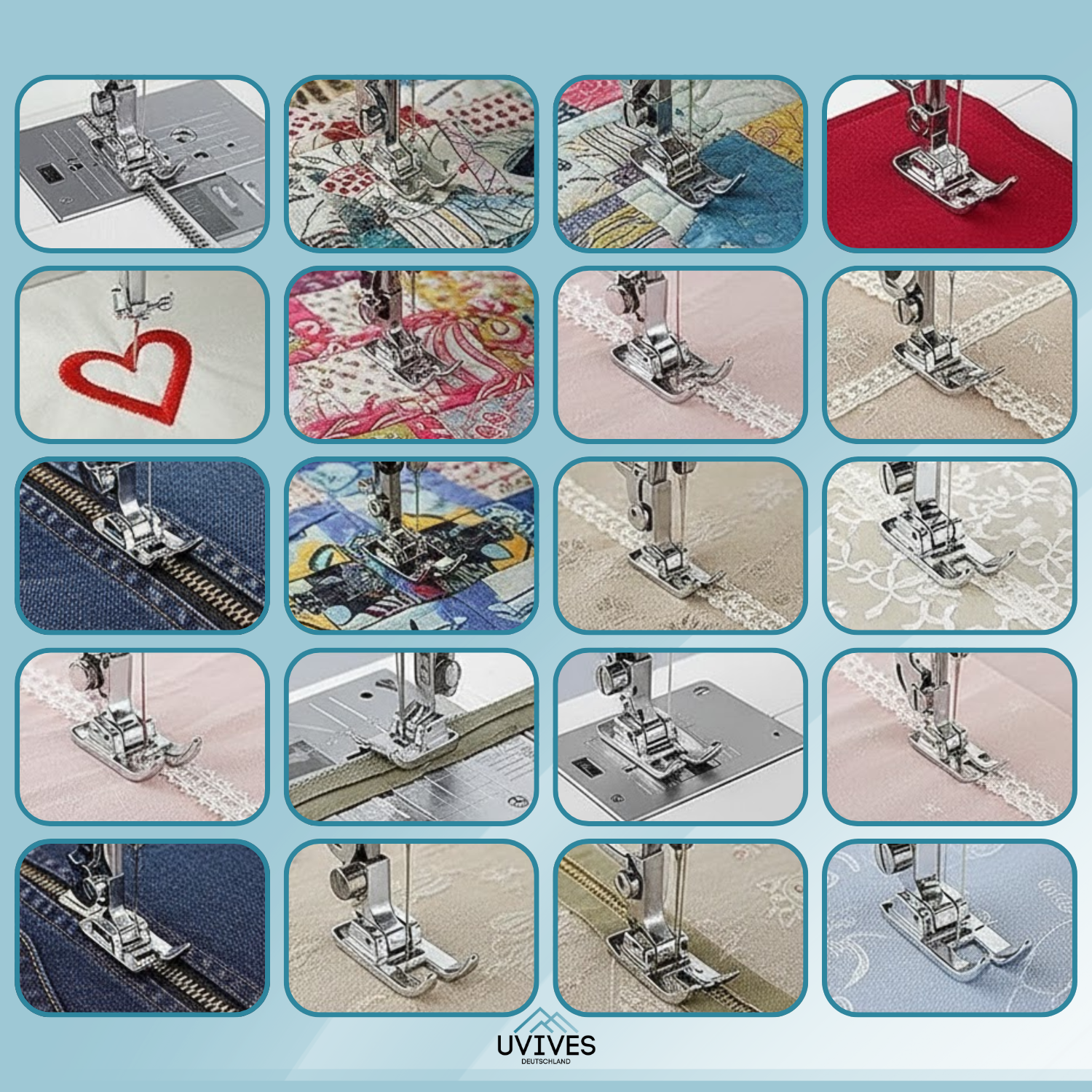 UVIVES
DEUTSCHLAND