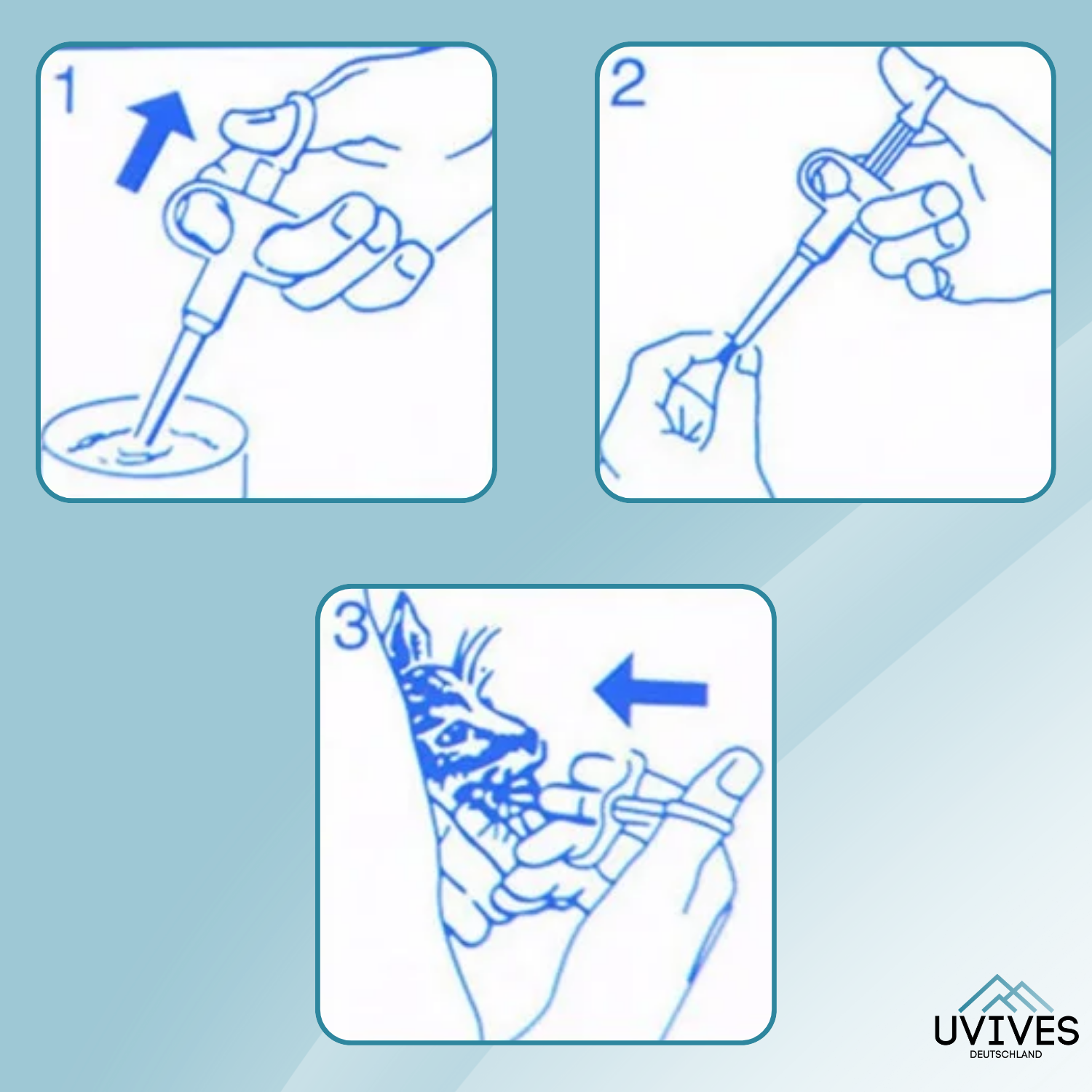 1

2

3

UVIVES
DEUTSCHLAND