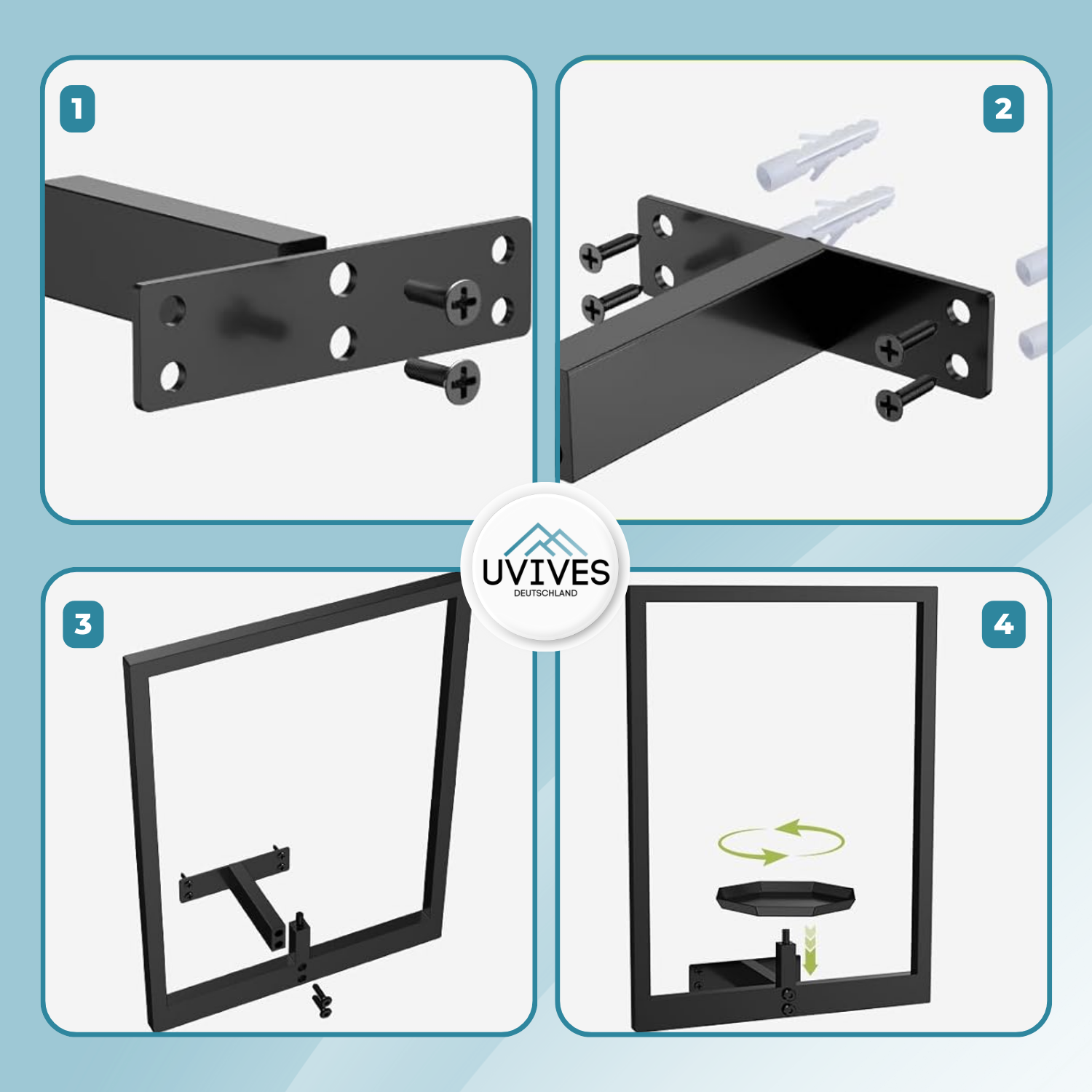 1

2

UVIVES
DEUTSCHLAND

3

4