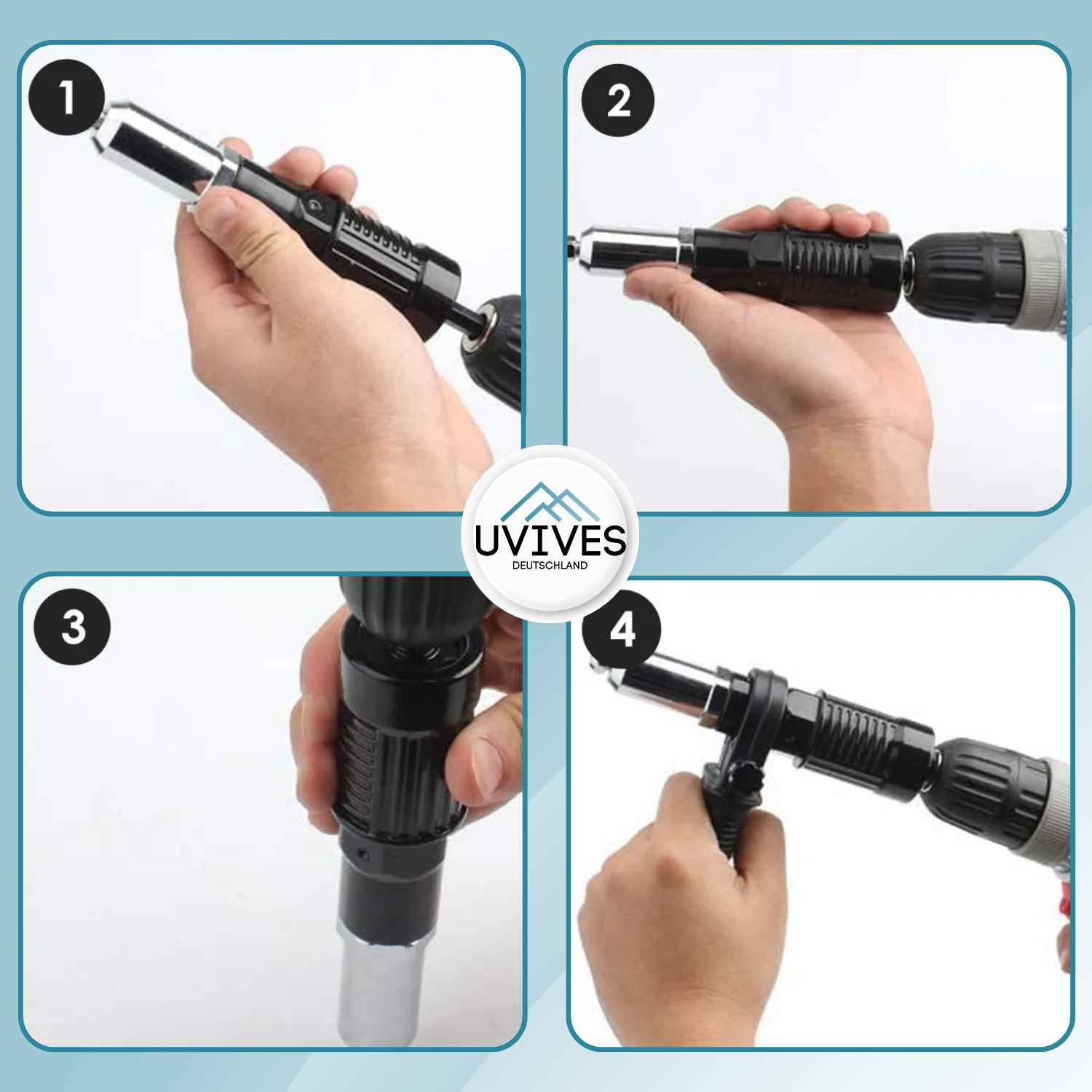 1

2

UVIVES
DEUTSCHLAND

3

4