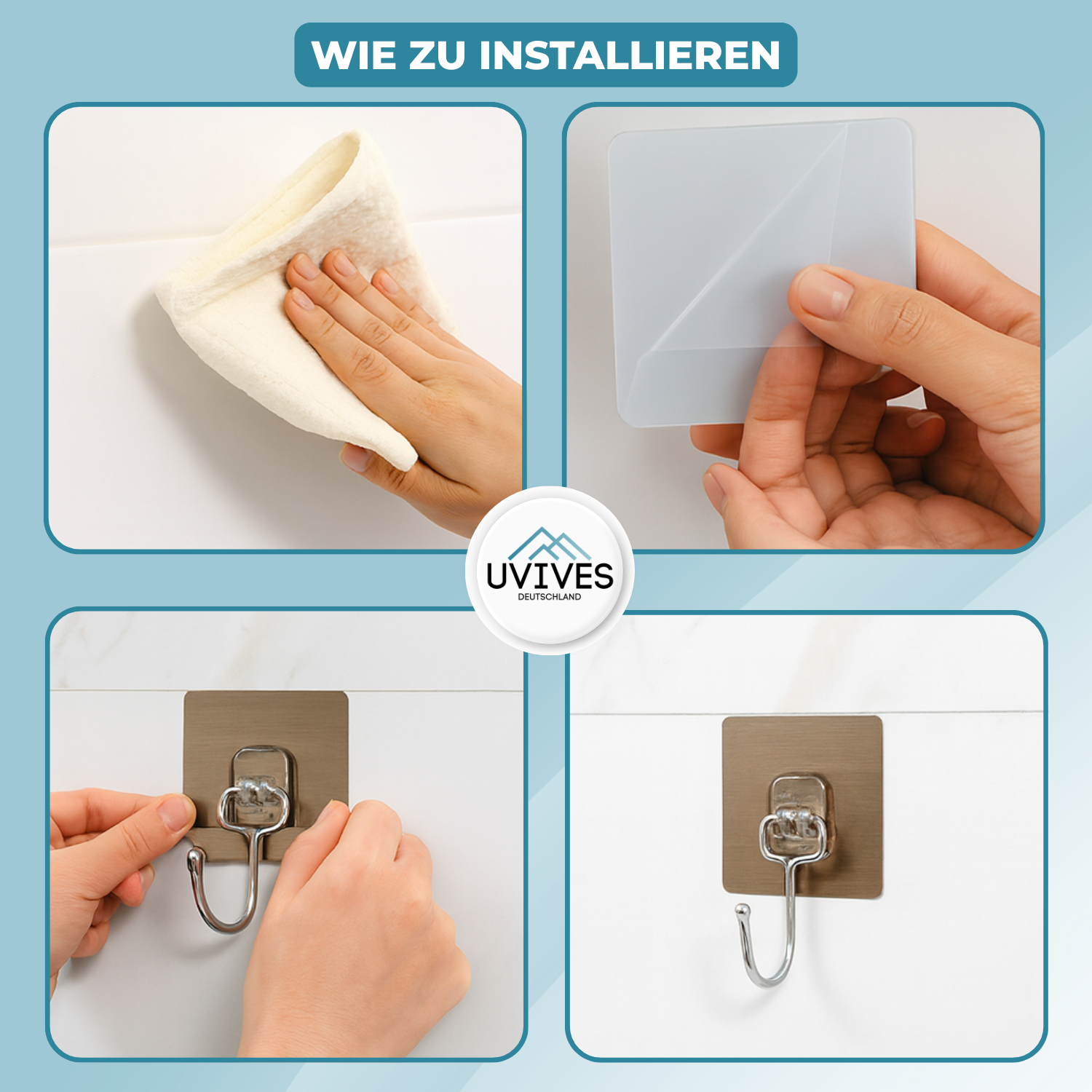 WIE ZU INSTALLIEREN

UVIVES
DEUTSCHLAND