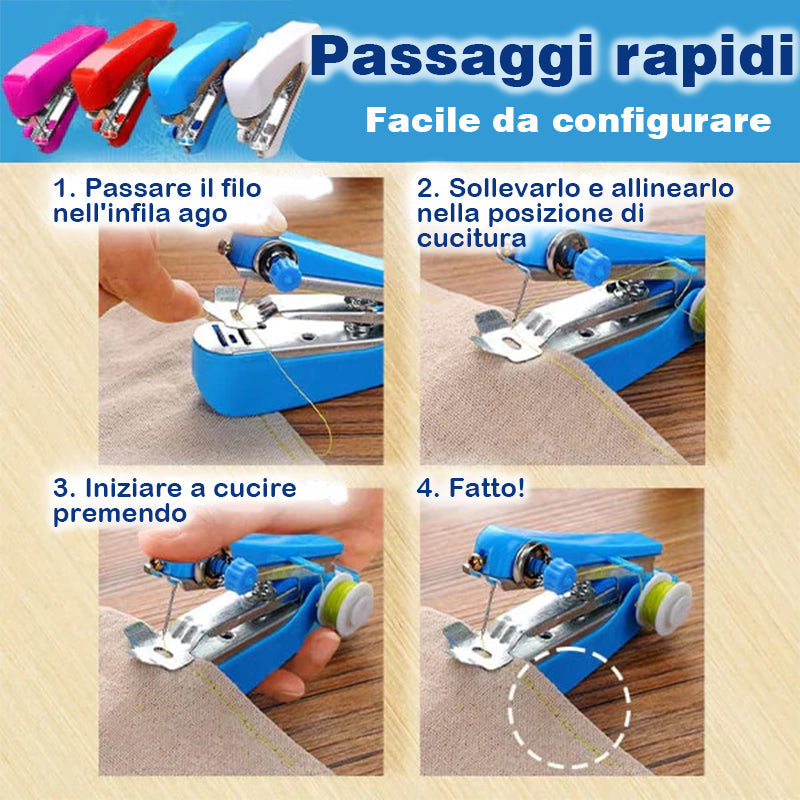 Passaggi rapidi
Facile da configurare

1. Passare il filo nell'infila ago

2. Sollevarlo e allinearlo nella posizione di cucitura

3. Iniziare a cucire premendo

4. Fatto!