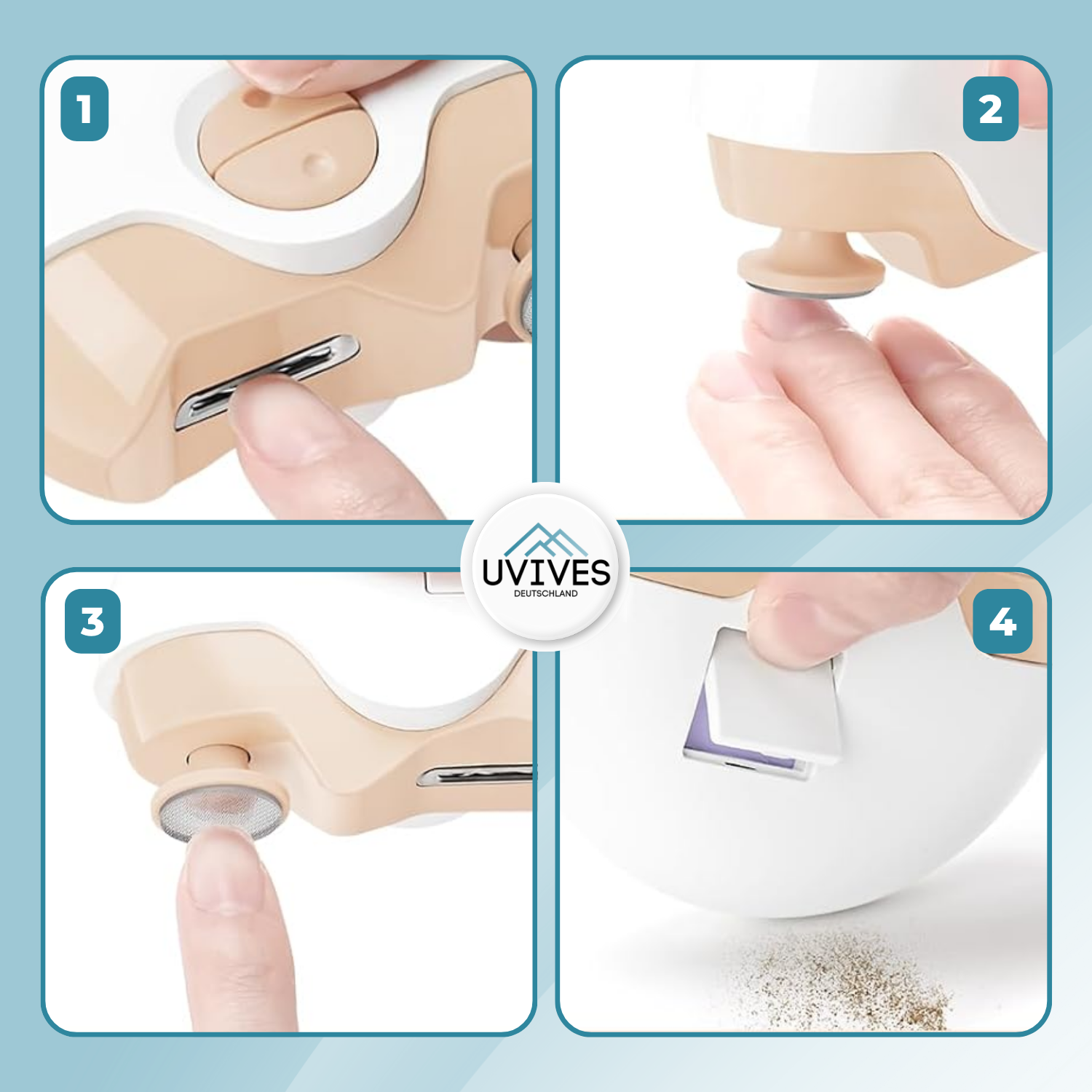 1

2

UVIVES
DEUTSCHLAND

3

4