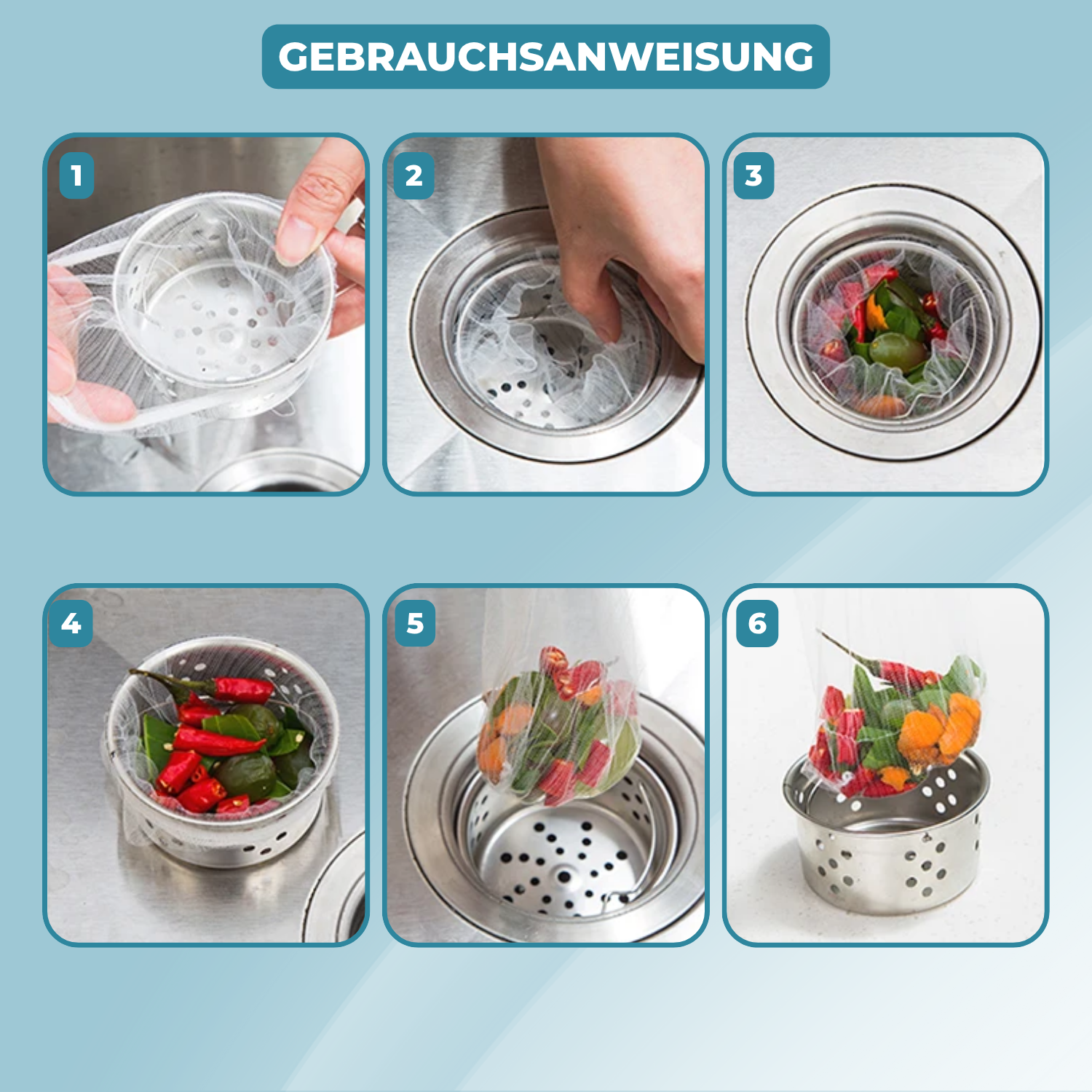 GEBRAUCHSANWEISUNG

1

2

3

4

5

6