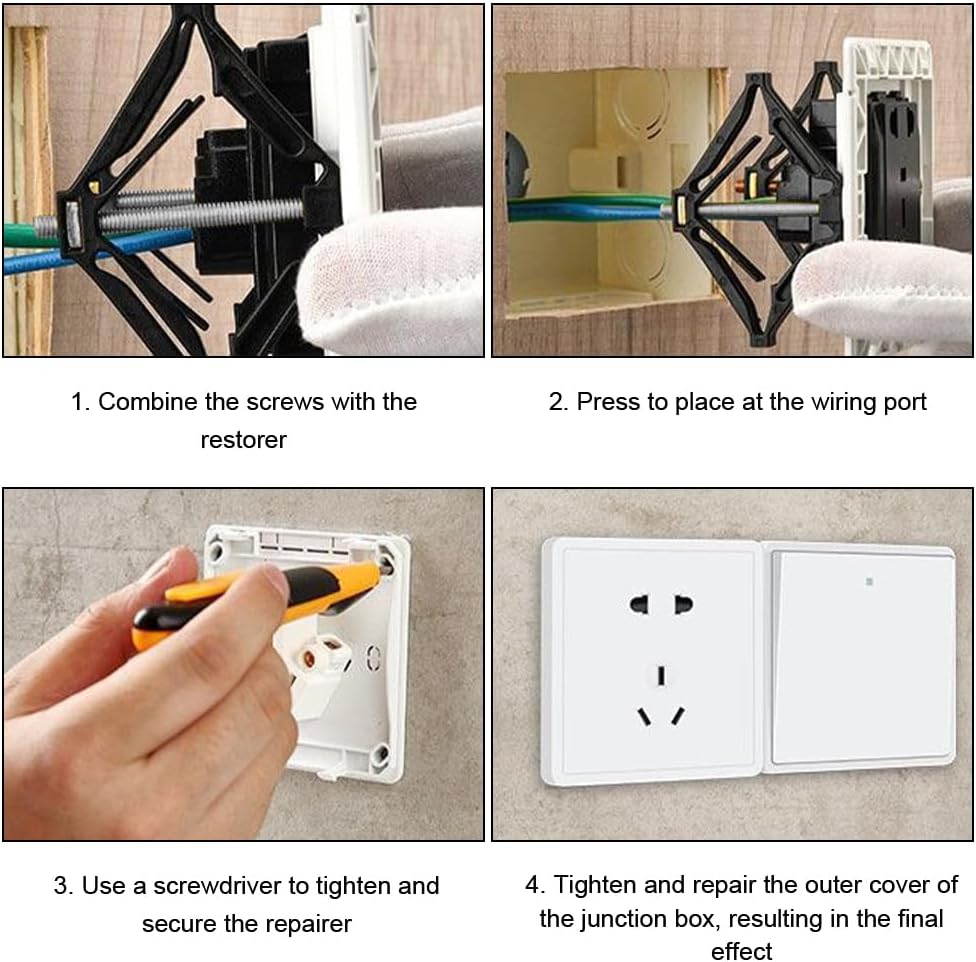 1. Combine the screws with the restorer

2. Press to place at the wiring port

3. Use a screwdriver to tighten and secure the repairer

4. Tighten and repair the outer cover of the junction box, resulting in the final effect