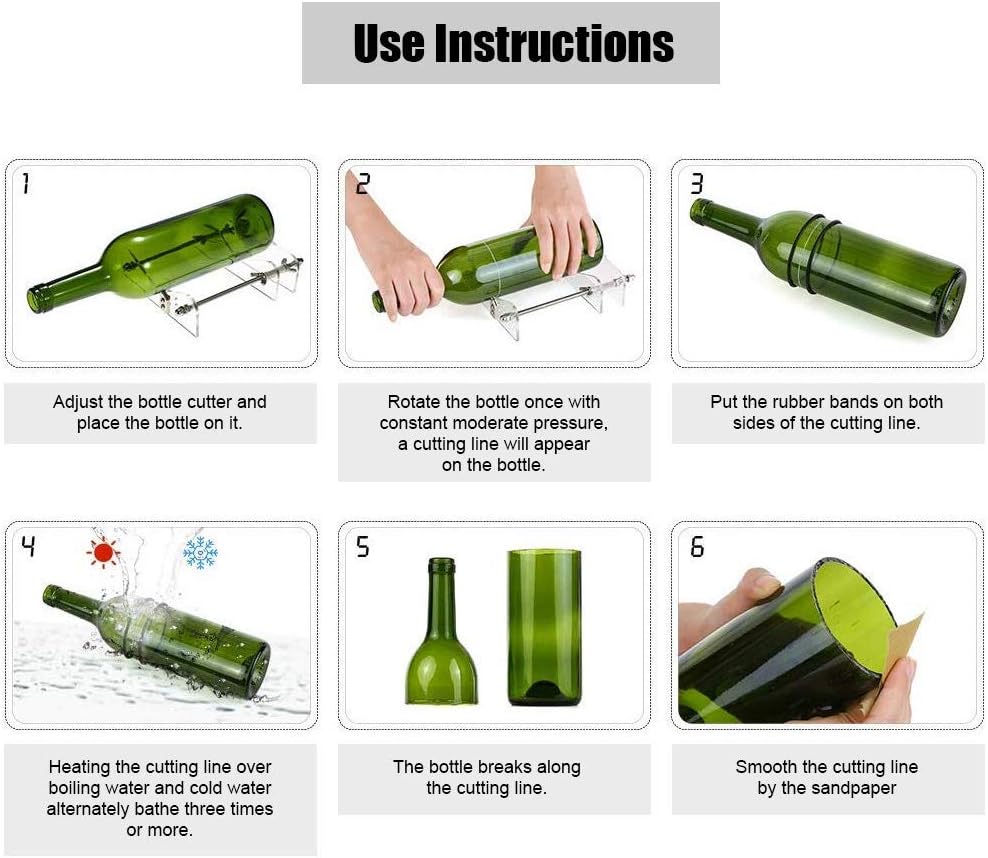 Use Instructions

1

Adjust the bottle cutter and place the bottle on it.

2

Rotate the bottle once with constant moderate pressure, a cutting line will appear on the bottle.

3

Put the rubber bands on both sides of the cutting line.

4

Heating the cutting line over boiling water and cold water alternately bathe three times or more.

5

The bottle breaks along the cutting line.

6

Smooth the cutting line by the sandpaper