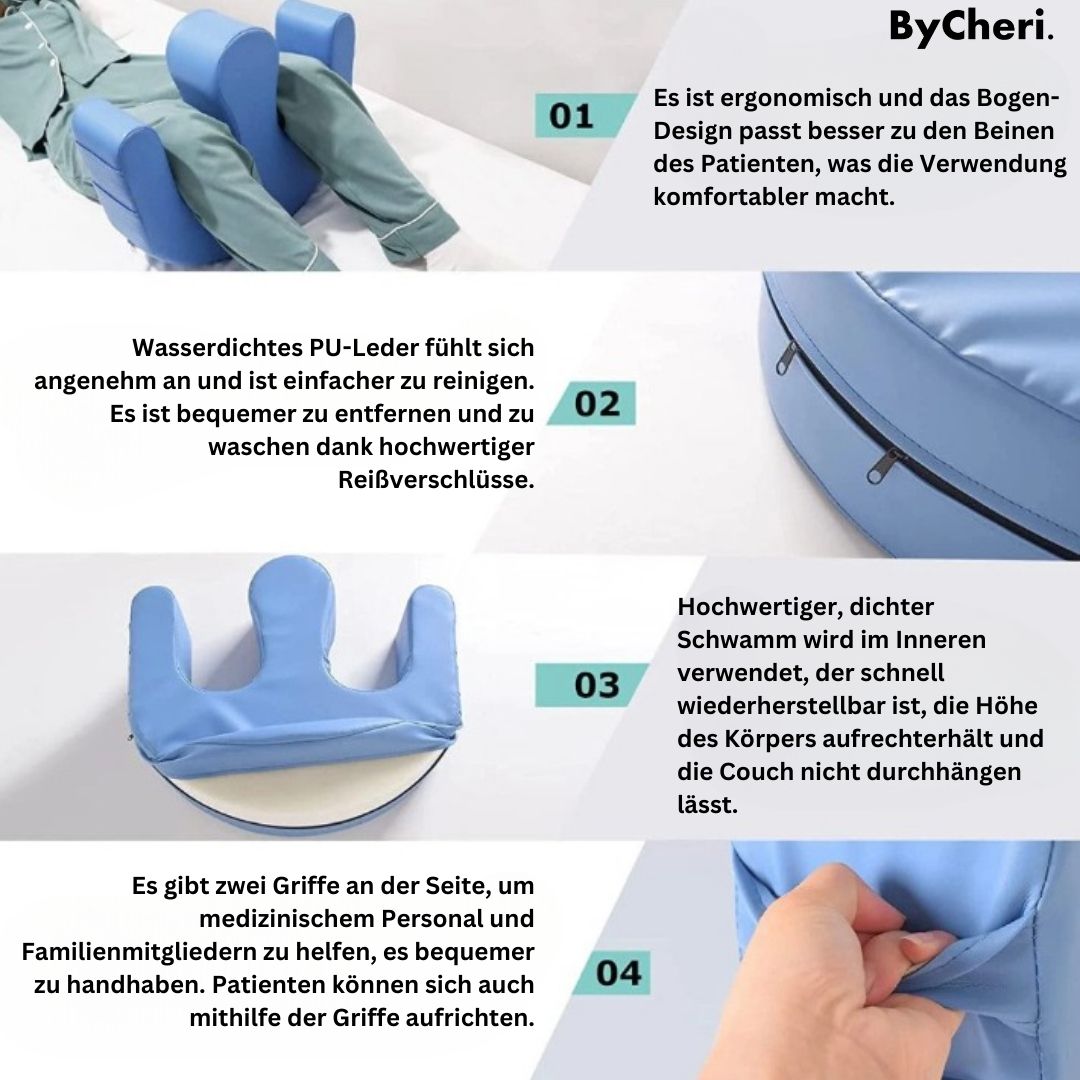 ByCheri.

01

Es ist ergonomisch und das Bogen-Design passt besser zu den Beinen des Patienten, was die Verwendung komfortabler macht.

Wasserdichtes PU-Leder fühlt sich angenehm an und ist einfacher zu reinigen. Es ist bequemer zu entfernen und zu waschen dank hochwertiger Reißverschlüsse.

02

03

Hochwertiger, dichter Schwamm wird im Inneren verwendet, der schnell wiederherstellbar ist, die Höhe des Körpers aufrechterhält und die Couch nicht durchhängen lässt.

Es gibt zwei Griffe an der Seite, um medizinischem Personal und Familienmitgliedern zu helfen, es bequemer zu handhaben. Patienten können sich auch mithilfe der Griffe aufrichten.

04