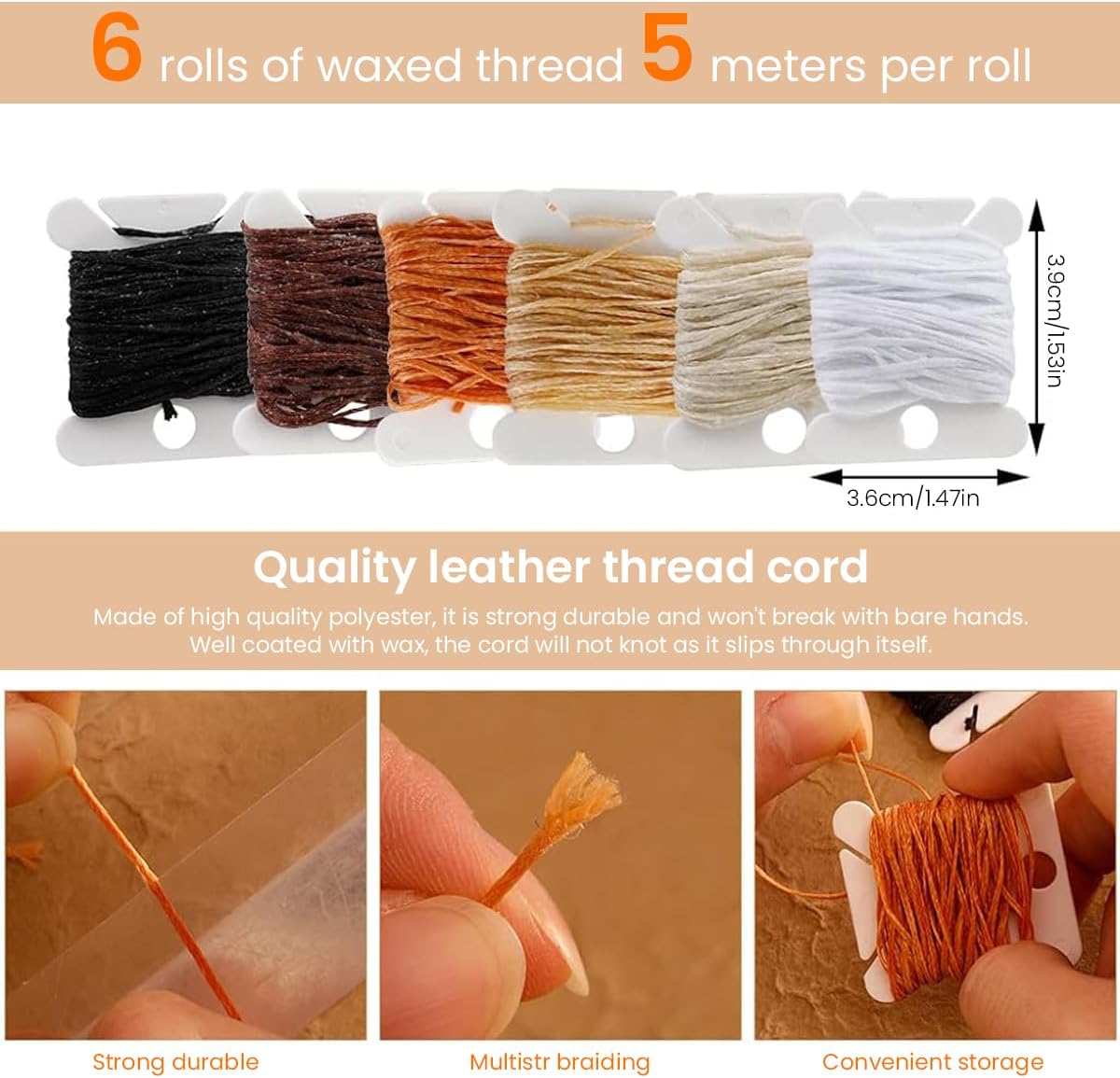 6 rolls of waxed thread 5 meters per roll

3.9cm/1.53in

3.6cm/1.47in

Quality leather thread cord

Made of high quality polyester, it is strong durable and won't break with bare hands. Well coated with wax, the cord will not knot as it slips through itself.

Strong durable

Multistr braiding

Convenient storage