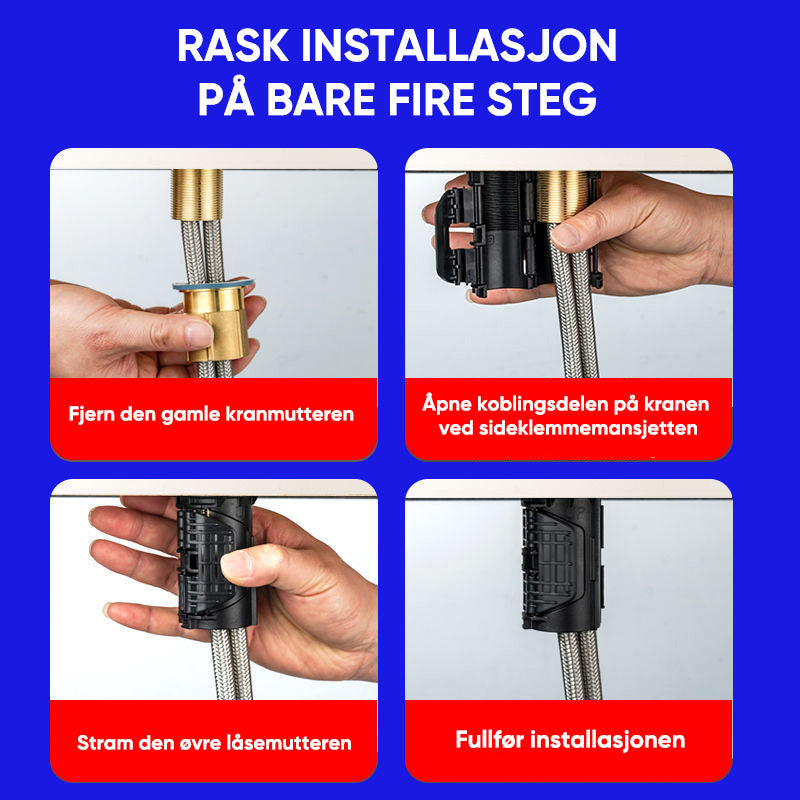 RASK INSTALLASJON
PÅ BARE FIRE STEG

Fjern den gamle kranmutteren

Åpne koblingsdelen på kranen ved sideklemmemansjetten

Stram den øvre låsemutteren

Fullfør installasjonen