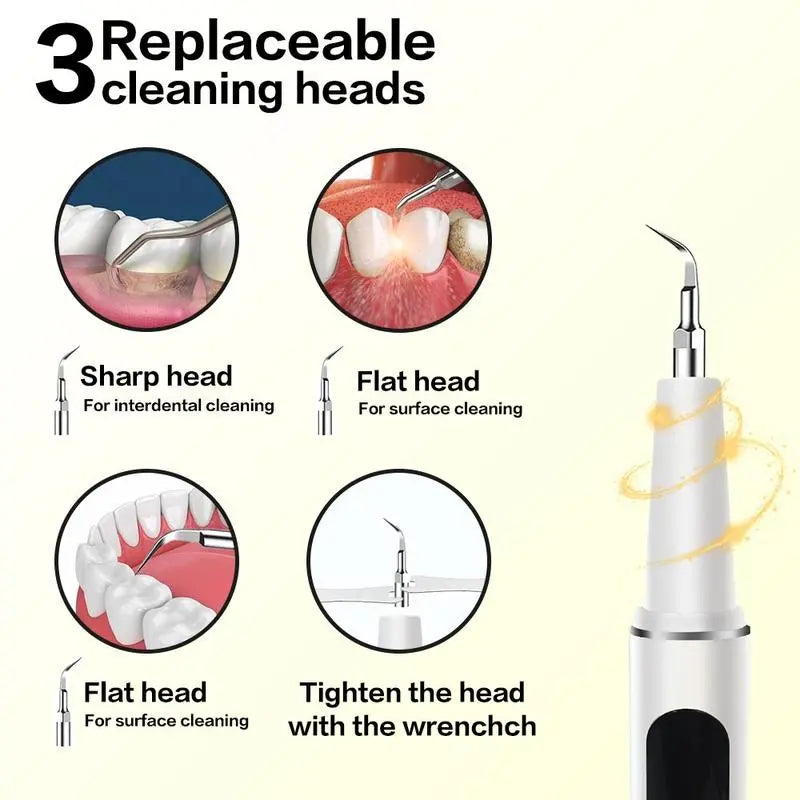 3 Replaceable cleaning heads

Sharp head
For interdental cleaning

Flat head
For surface cleaning

Flat head
For surface cleaning

Tighten the head with the wrenchch