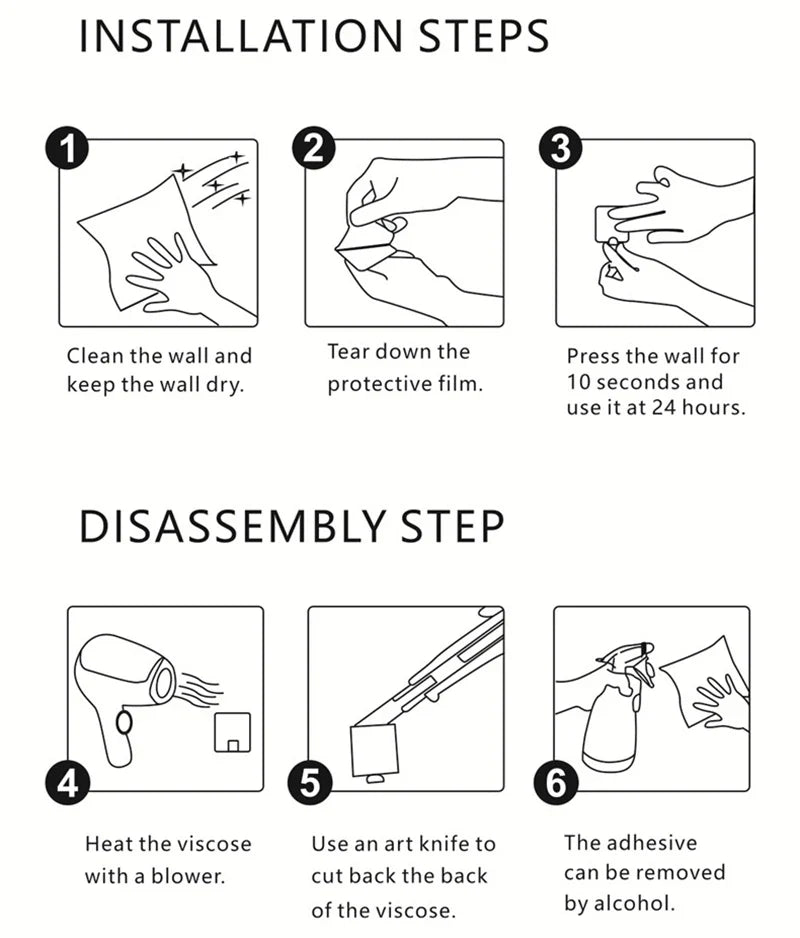 INSTALLATION STEPS

1
Clean the wall and keep the wall dry.

2
Tear down the protective film.

3
Press the wall for 10 seconds and use it at 24 hours.

DISASSEMBLY STEP

4
Heat the viscose with a blower.

5
Use an art knife to cut back the back of the viscose.

6
The adhesive can be removed by alcohol.