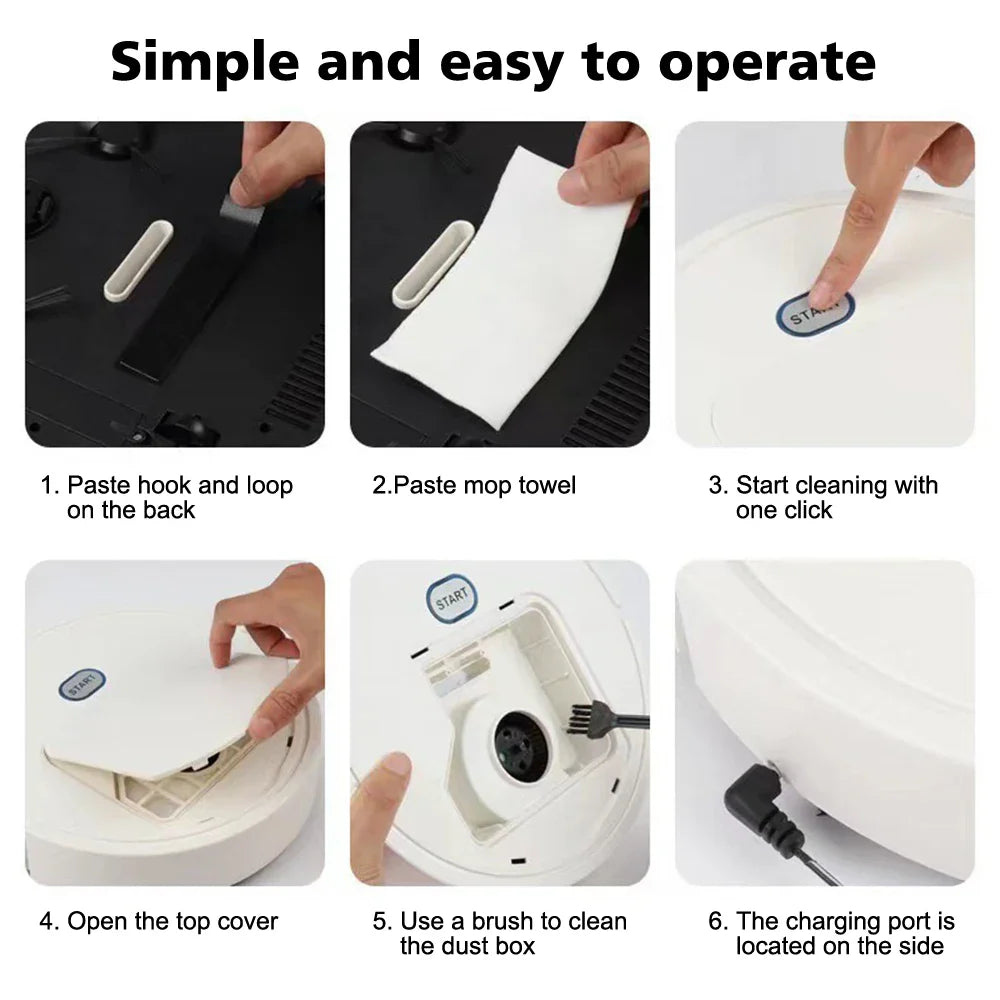 Simple and easy to operate

START

1. Paste hook and loop on the back

2.Paste mop towel

3. Start cleaning with one click

START

START

4. Open the top cover

5. Use a brush to clean the dust box

6. The charging port is located on the side