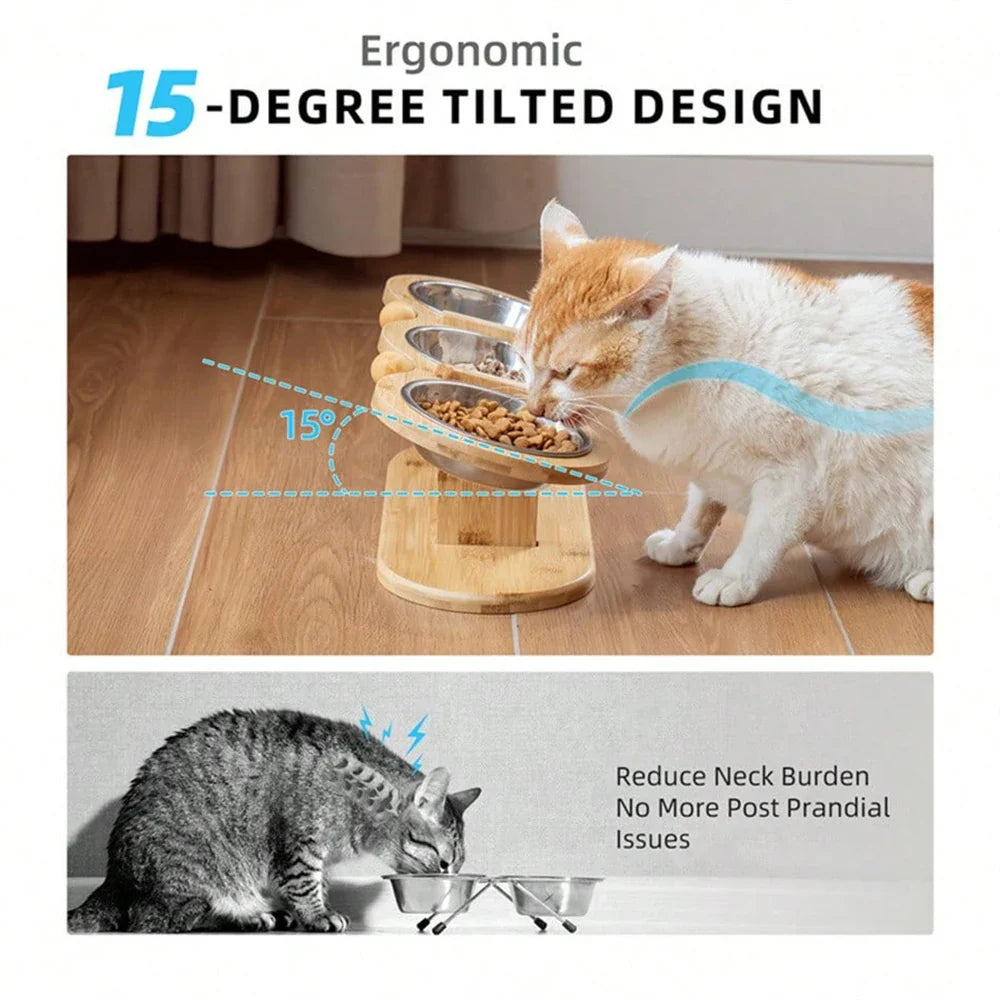 Ergonomic
15-DEGREE TILTED DESIGN

15°

Reduce Neck Burden
No More Post Prandial Issues