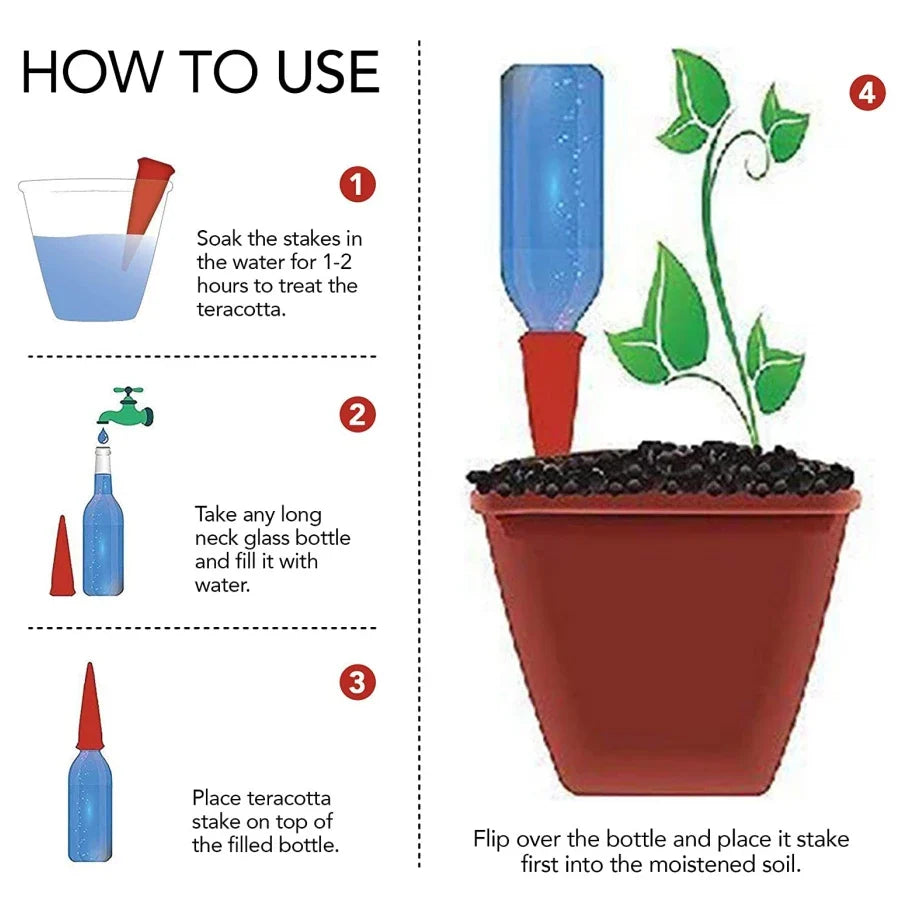 HOW TO USE

1

Soak the stakes in the water for 1-2 hours to treat the teracotta.

2

Take any long neck glass bottle and fill it with water.

3

Place teracotta stake on top of the filled bottle.

4

Flip over the bottle and place it stake first into the moistened soil.