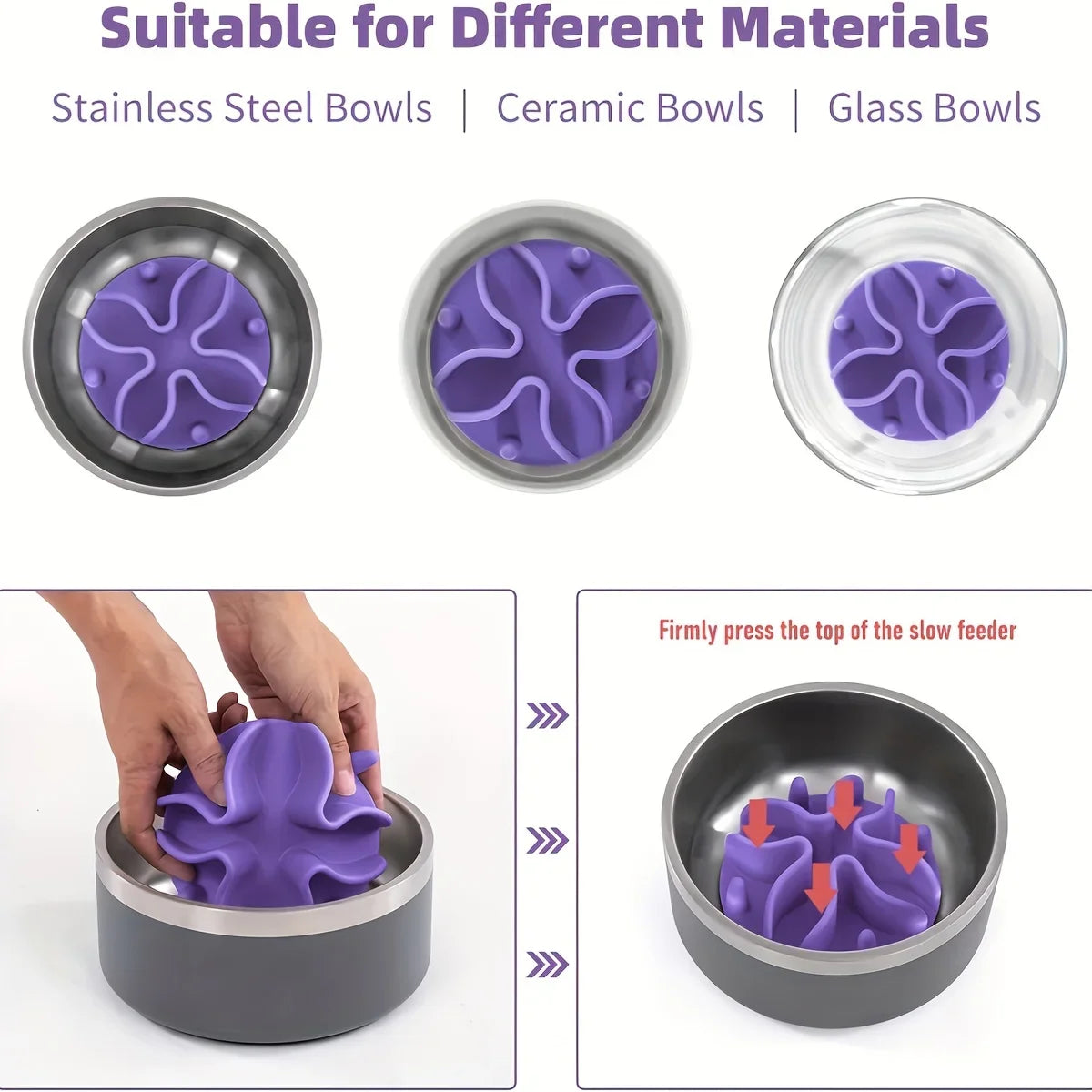 Suitable for Different Materials

Stainless Steel Bowls | Ceramic Bowls | Glass Bowls

Firmly press the top of the slow feeder