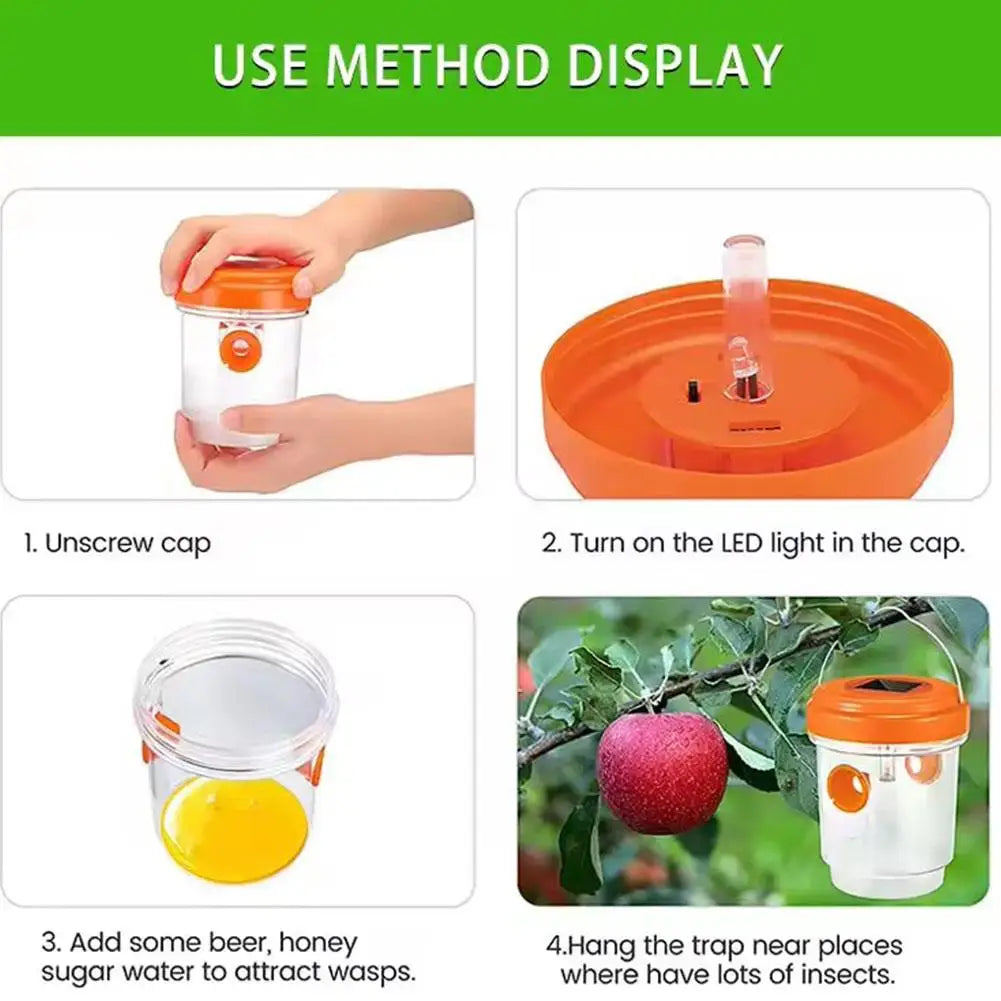 USE METHOD DISPLAY

1. Unscrew cap

2. Turn on the LED light in the cap.

3. Add some beer, honey sugar water to attract wasps.

4.Hang the trap near places where have lots of insects.