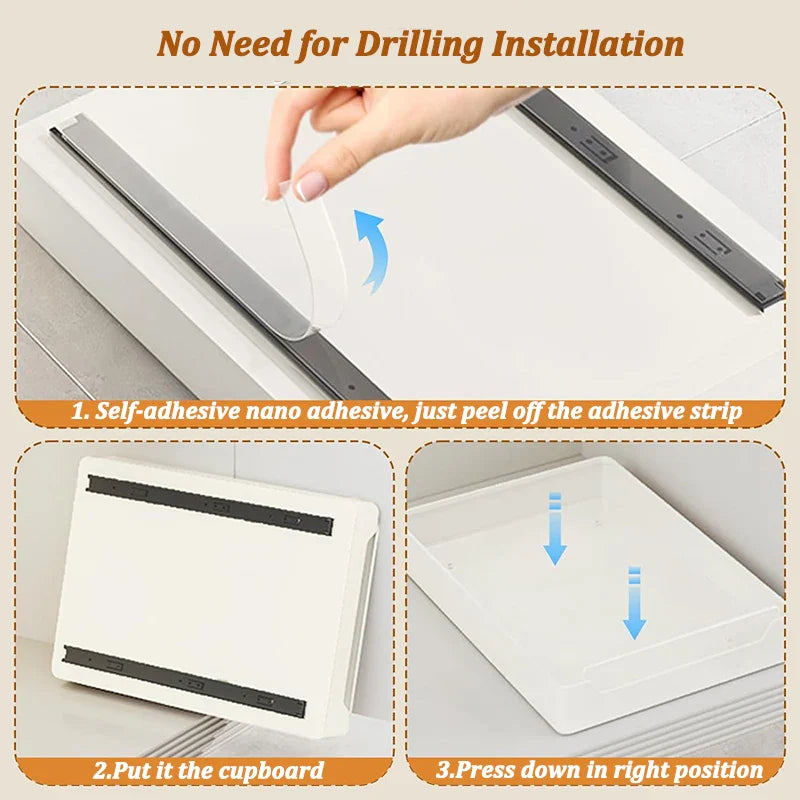 No Need for Drilling Installation

1. Self-adhesive nano adhesive, just peel off the adhesive strip

2.Put it the cupboard

3.Press down in right position