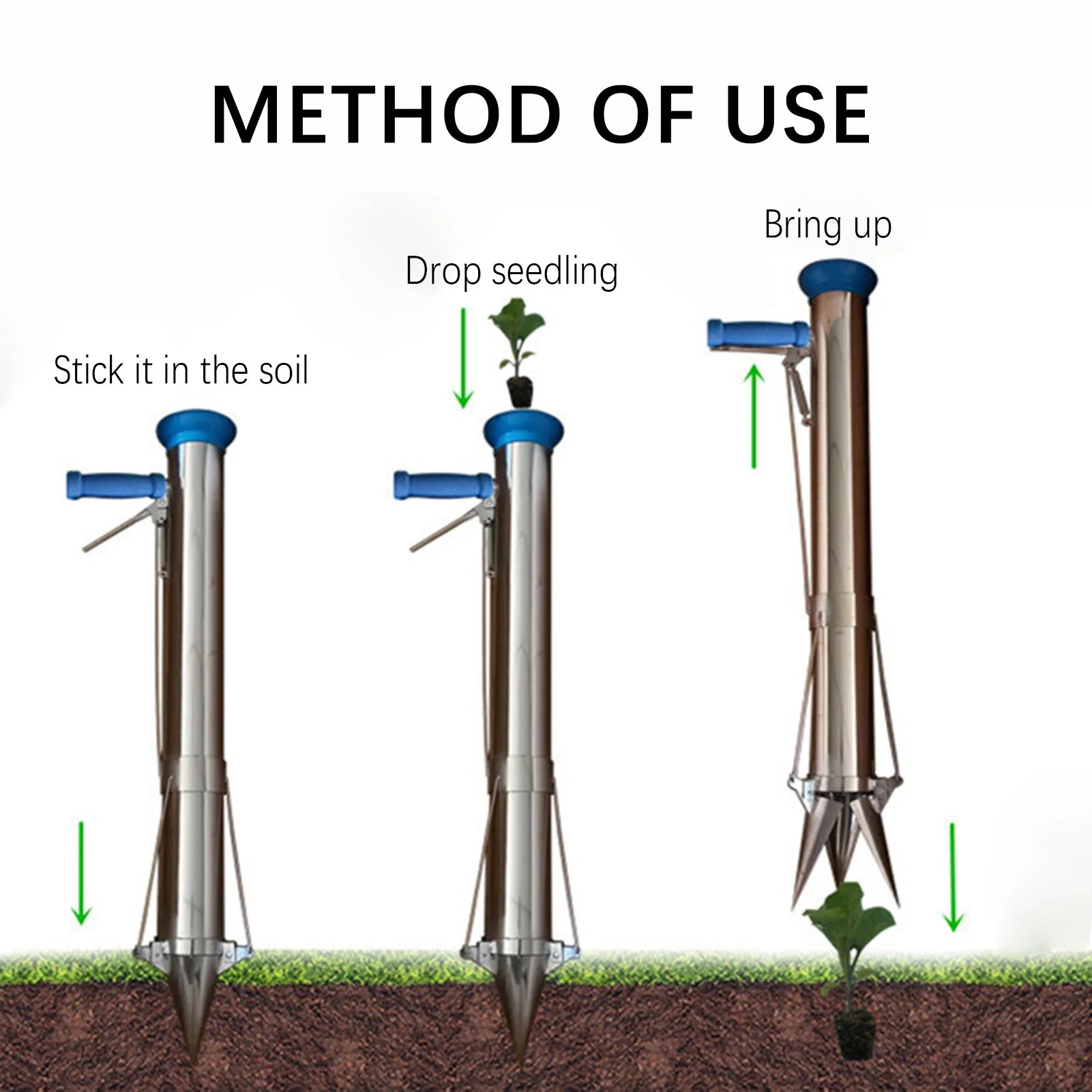 METHOD OF USE

Stick it in the soil

Drop seedling

Bring up