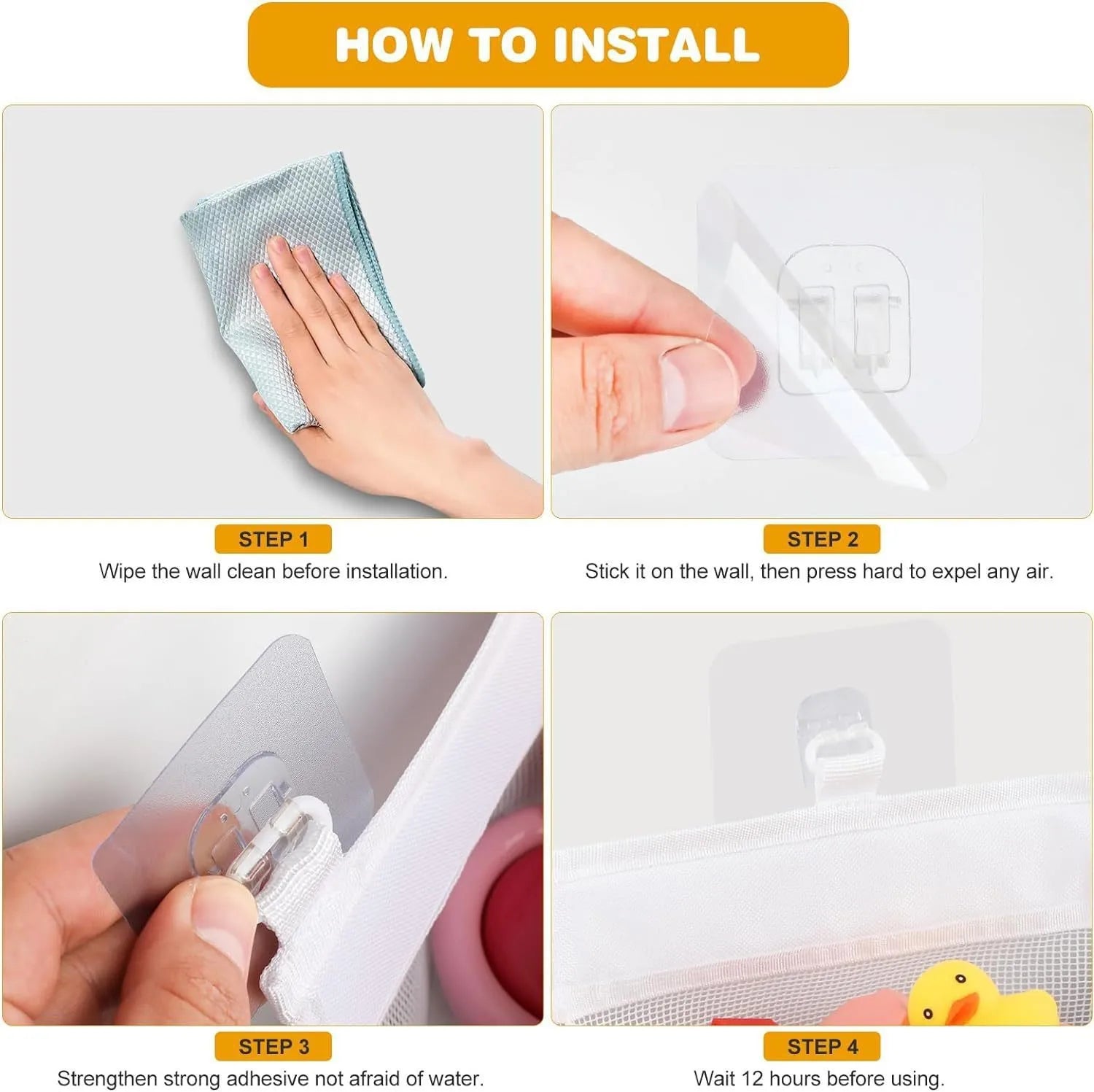 HOW TO INSTALL

STEP 1
Wipe the wall clean before installation.

STEP 2
Stick it on the wall, then press hard to expel any air.

STEP 3
Strengthen strong adhesive not afraid of water.

STEP 4
Wait 12 hours before using.