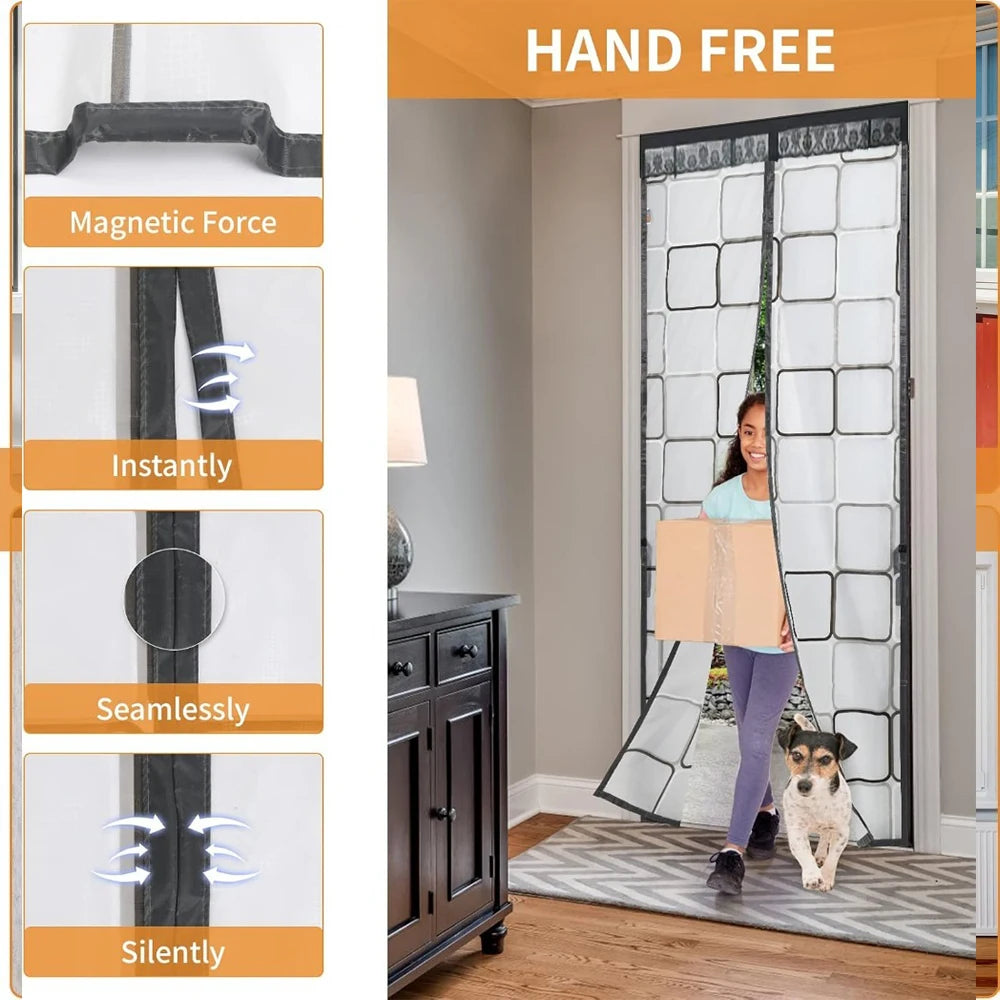 Magnetic Force

Instantly

Seamlessly

Silently

HAND FREE