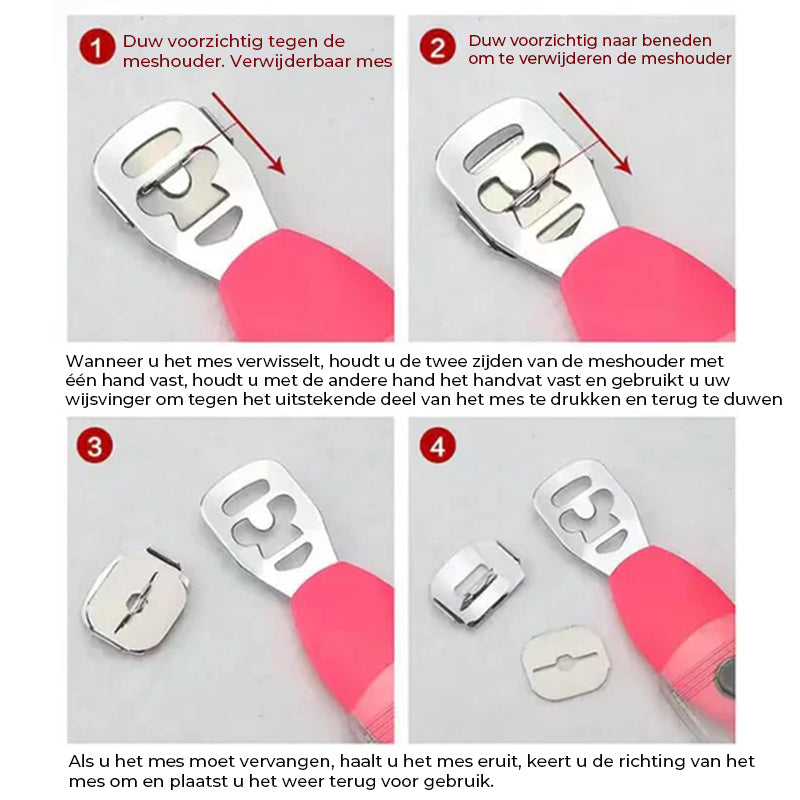 1 Duw voorzichtig tegen de meshouder. Verwijderbaar mes

2 Duw voorzichtig naar beneden om te verwijderen de meshouder

Wanneer u het mes verwisselt, houdt u de twee zijden van de meshouder met één hand vast, houdt u met de andere hand het handvat vast en gebruikt u uw wijsvinger om tegen het uitstekende deel van het mes te drukken en terug te duwen

3

4

Als u het mes moet vervangen, haalt u het mes eruit, keert u de richting van het mes om en plaatst u het weer terug voor gebruik.