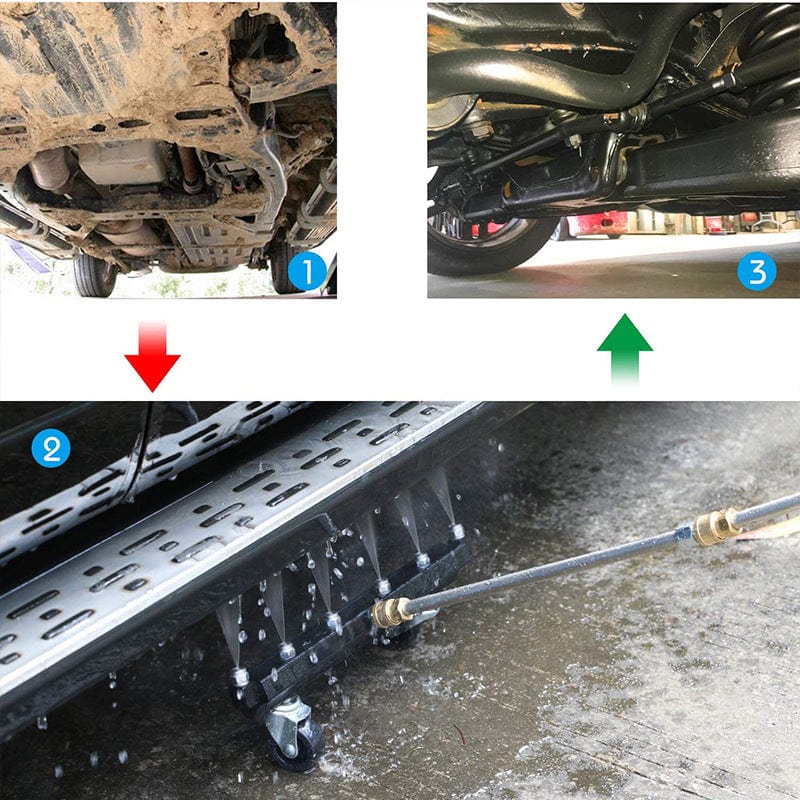 1

3

2