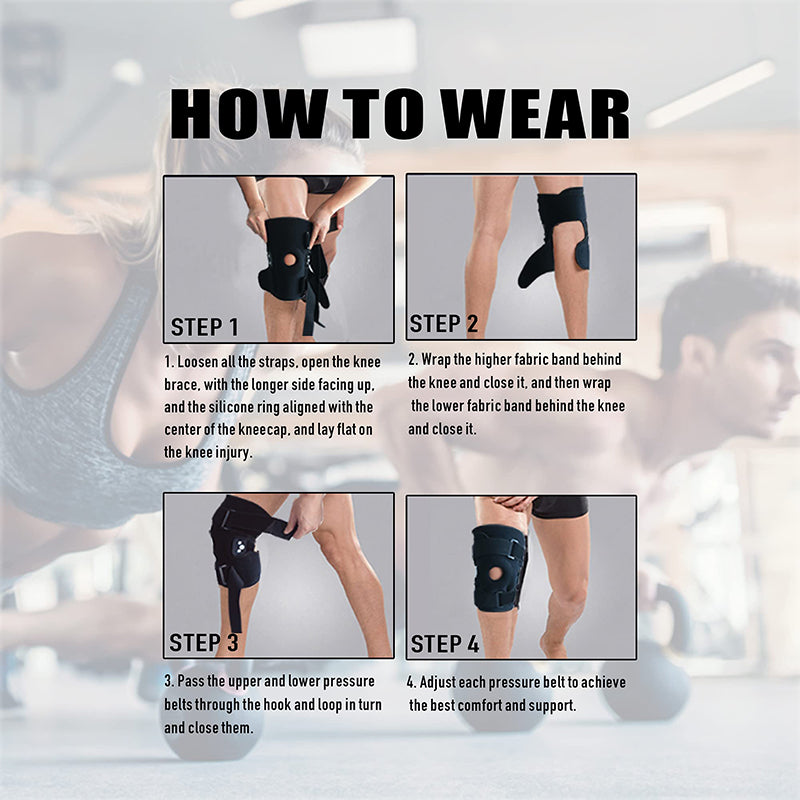 HOW TO WEAR

STEP 1

1. Loosen all the straps, open the knee brace, with the longer side facing up, and the silicone ring aligned with the center of the kneecap, and lay flat on the knee injury.

STEP 2

2. Wrap the higher fabric band behind the knee and close it, and then wrap the lower fabric band behind the knee and close it.

STEP 3

3. Pass the upper and lower pressure belts through the hook and loop in turn and close them.

STEP 4

4. Adjust each pressure belt to achieve the best comfort and support.