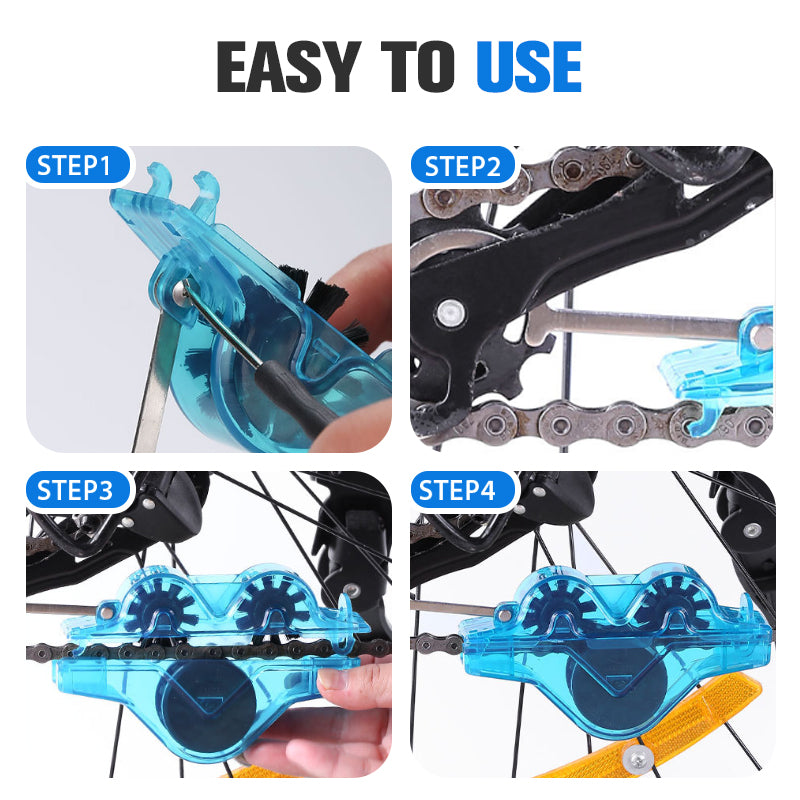 EASY TO USE

STEP1

STEP2

STEP3

STEP4